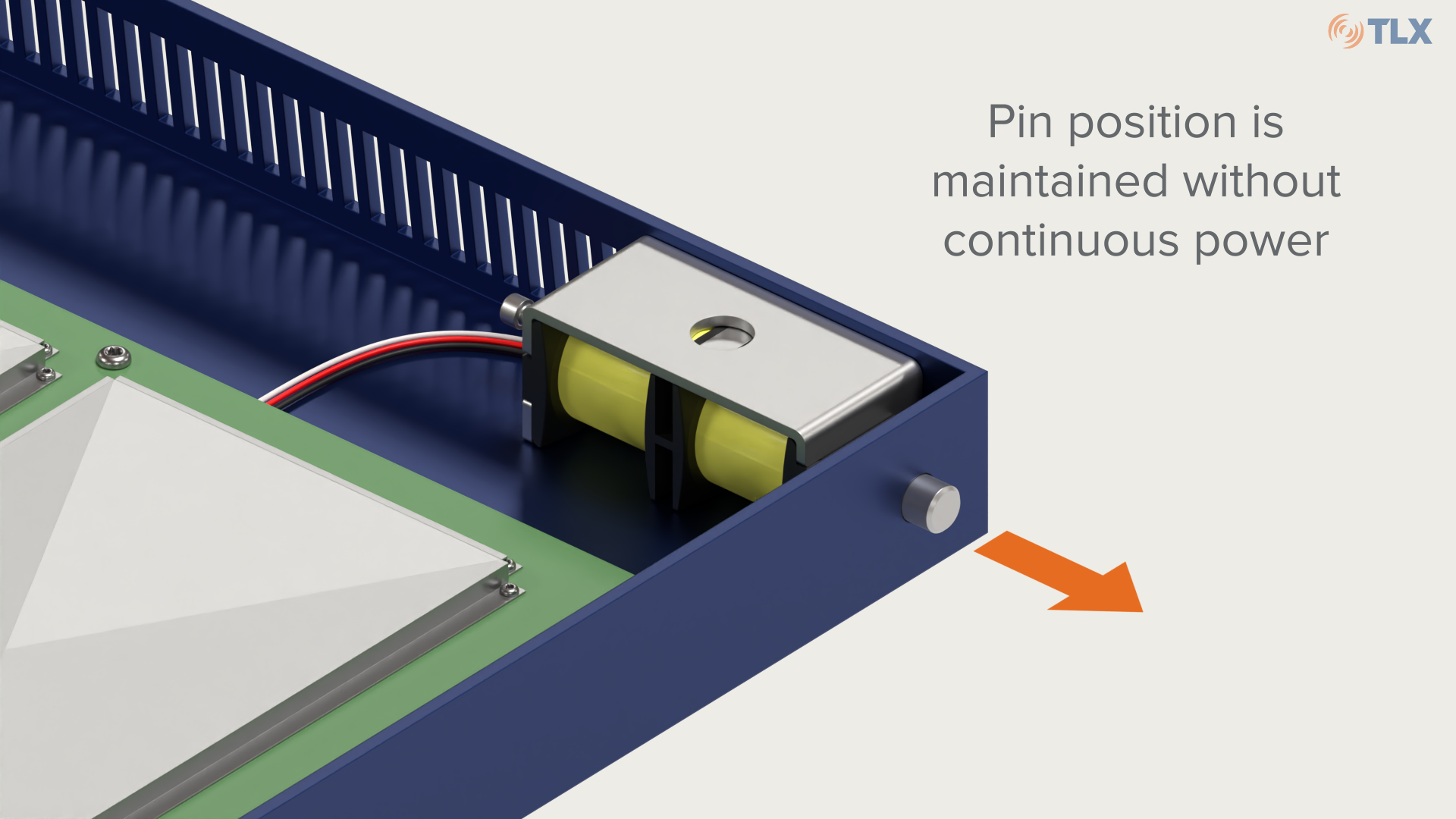 TLX

Pin position is maintained without continuous power