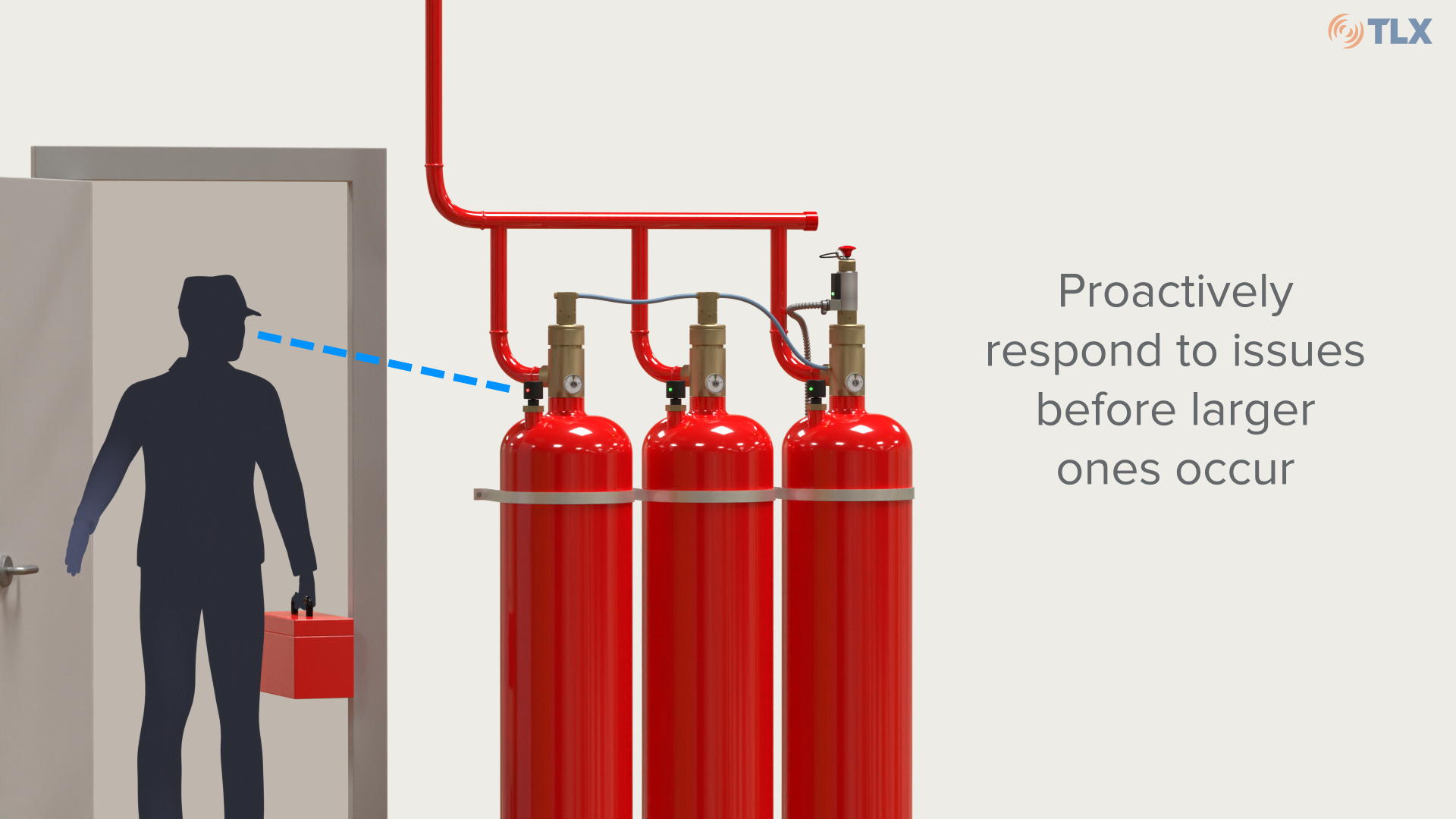 TLX

Proactively respond to issues before larger ones occur